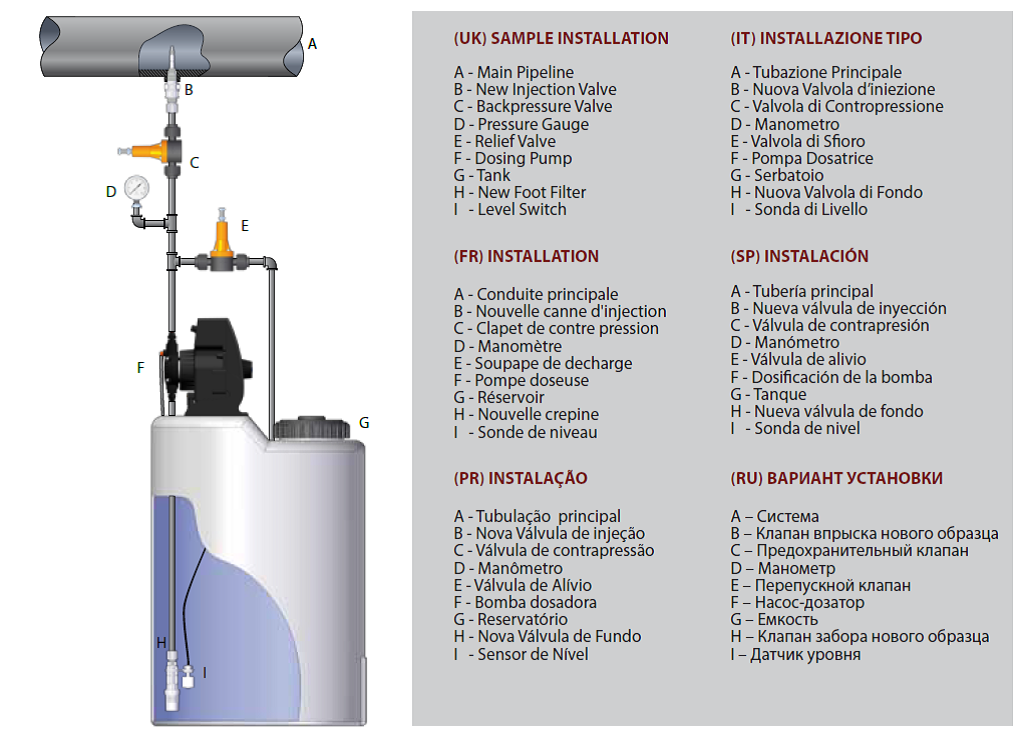 A

B

C

D

E

F

G

H

I

(UK) SAMPLE INSTALLATION

A - Main Pipeline
B - New Injection Valve
C - Backpressure Valve
D - Pressure Gauge
E - Relief Valve
F - Dosing Pump
G - Tank
H - New Foot Filter
I - Level Switch

(FR) INSTALLATION

A - Conduite principale
B - Nouvelle canne d'injection
C - Clapet de contre pression
D - Manomètre
E - Soupape de decharge
F - Pompe doseuse
G - Réservoir
H - Nouvelle crepine
I - Sonde de niveau

(PR) INSTALAÇÃO

A - Tubulação principal
B - Nova Válvula de injeção
C - Válvula de contrapressão
D - Manômetro
E - Válvula de Alívio
F - Bomba dosadora
G - Reservatório
H - Nova Válvula de Fundo
I - Sensor de Nível

(IT) INSTALLAZIONE TIPO

A - Tubazione Principale
B - Nuova Valvola d'iniezione
C - Valvola di Contropressione
D - Manometro
E - Valvola di Sfioro
F - Pompa Dosatrice
G - Serbatoio
H - Nuova Valvola di Fondo
I - Sonda di Livello

(SP) INSTALACIÓN

A - Tubería principal
B - Nueva válvula de inyección
C - Válvula de contrapresión
D - Manómetro
E - Válvula de alivio
F - Dosificación de la bomba
G - Tanque
H - Nueva válvula de fondo
I - Sonda de nivel

(RU) ВАРИАНТ УСТАНОВКИ

A – Система
B – Клапан впрыска нового образца
C – Предохранительный клапан
D – Манометр
E – Перепускной клапан
F – Насос-дозатор
G – Емкость
H – Клапан забора нового образца
I – Датчик уровня